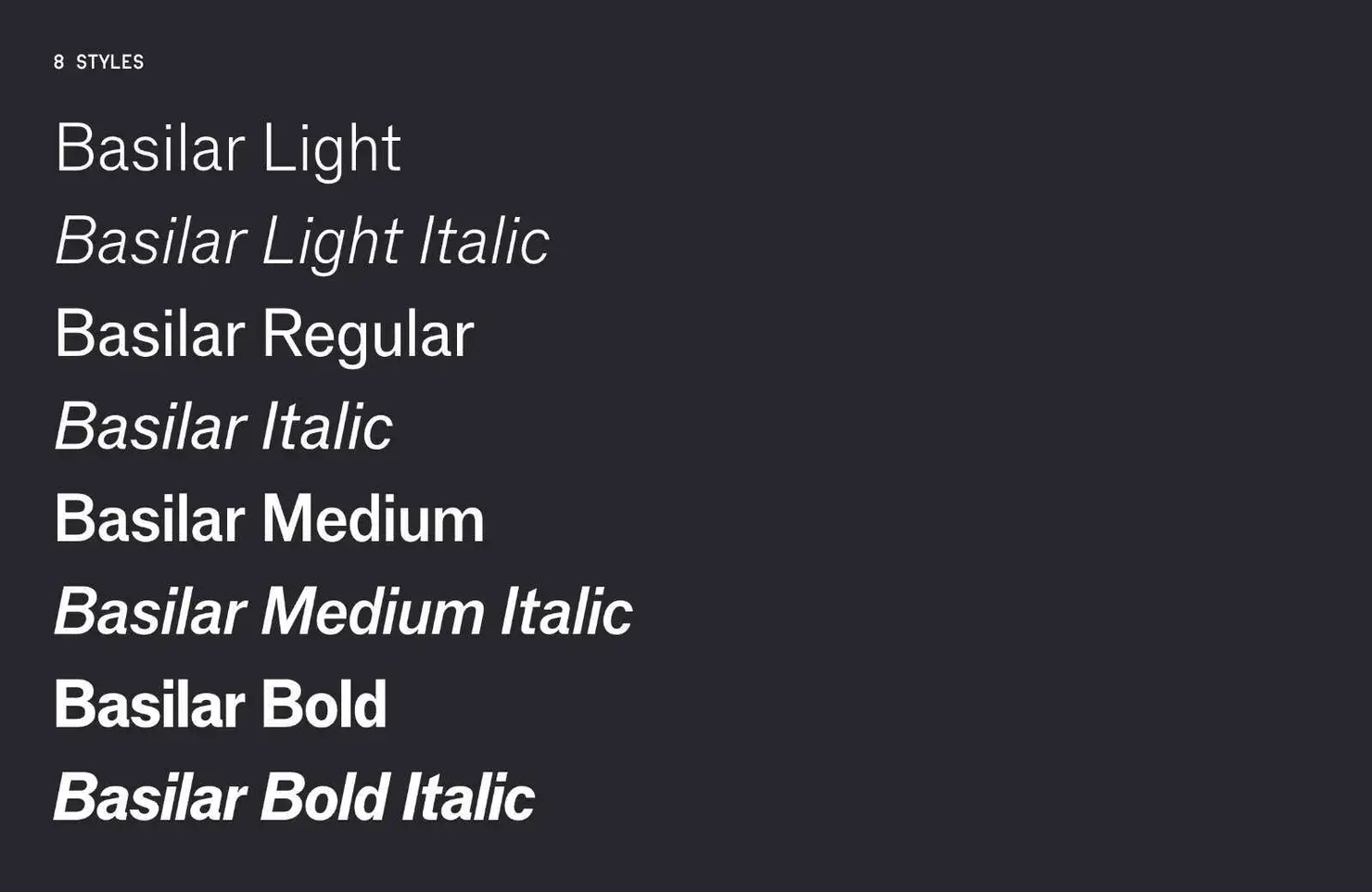 8 STYLES

Basilar Light

Basilar Light Italic

Basilar Regular

Basilar Italic

Basilar Medium

Basilar Medium Italic

Basilar Bold

Basilar Bold Italic